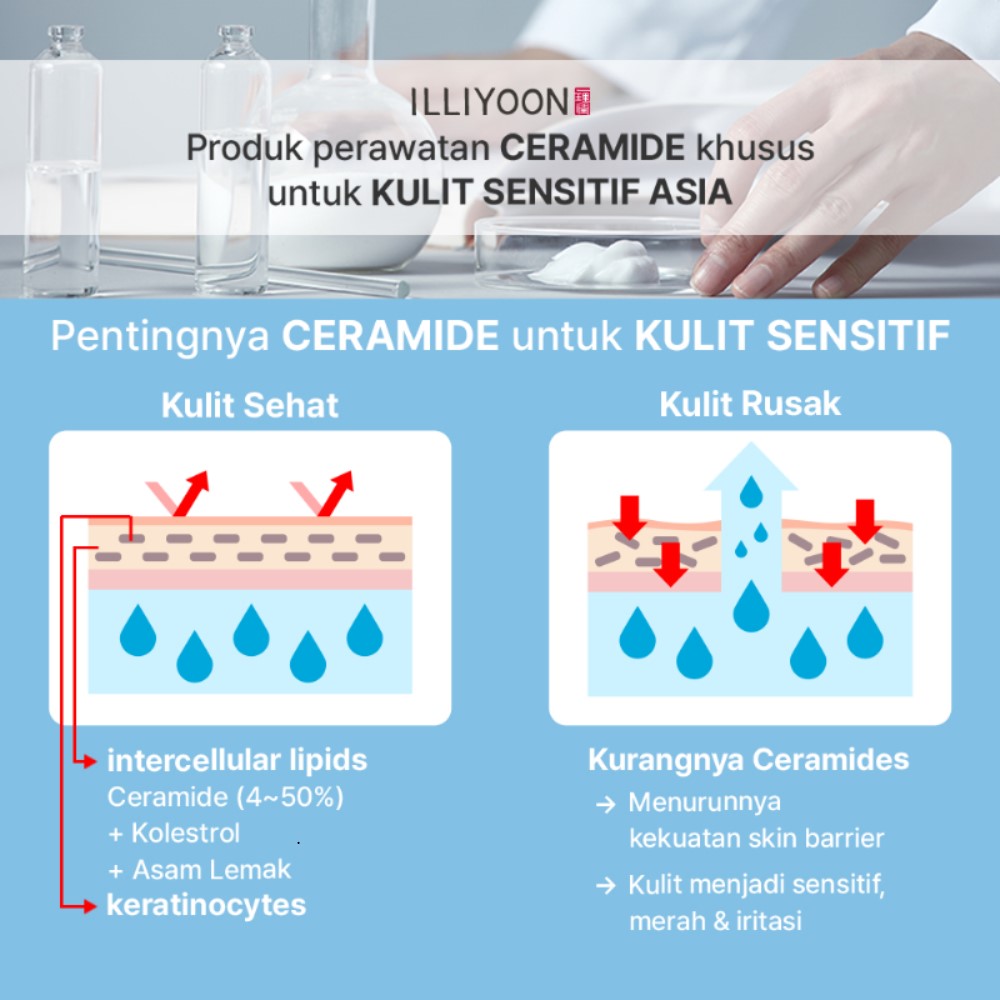 ILLIYOON
Produk perawatan CERAMIDE khusus untuk KULIT SENSITIF ASIA

Pentingnya CERAMIDE untuk KULIT SENSITIF

Kulit Sehat

intercellular lipids
Ceramide (4~50%)
+ Kolestrol
+ Asam Lemak
keratinocytes

Kulit Rusak

Kurangnya Ceramides
→ Menurunnya kekuatan skin barrier
→ Kulit menjadi sensitif, merah & iritasi